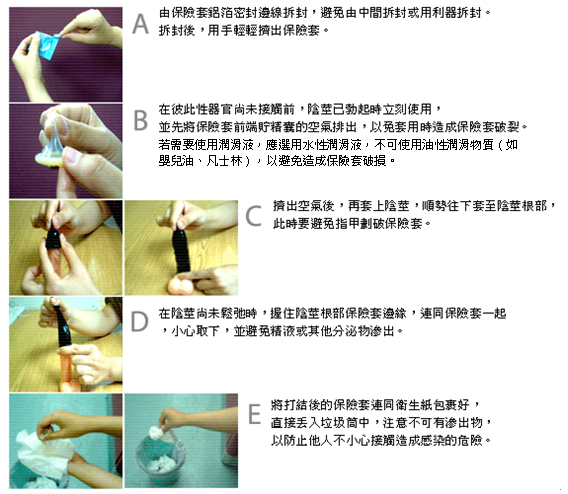 A 由保險套鋁箔密封邊線拆封，避免由中間拆封或用利器拆封。拆封後，用手輕輕擠出保險套。

B 在彼此性器官尚未接觸前，陰莖已勃起時立刻使用，並先將保險套前端貯精囊的空氣排出，以免套用時造成保險套破裂。若需要使用潤滑液，應選用水性潤滑液，不可使用油性潤滑物質（如嬰兒油、凡士林），以避免造成保險套破損。

C 擠出空氣後，再套上陰莖，順勢往下套至陰莖根部，此時要避免指甲劃破保險套。

D 在陰莖尚未鬆弛時，握住陰莖根部保險套邊緣，連同保險套一起，小心取下，並避免精液或其他分泌物滲出。

E 將打結後的保險套連同衛生紙包裹好，直接丟入垃圾筒中，注意不可有滲出物，以防止他人不小心接觸造成感染的危險。