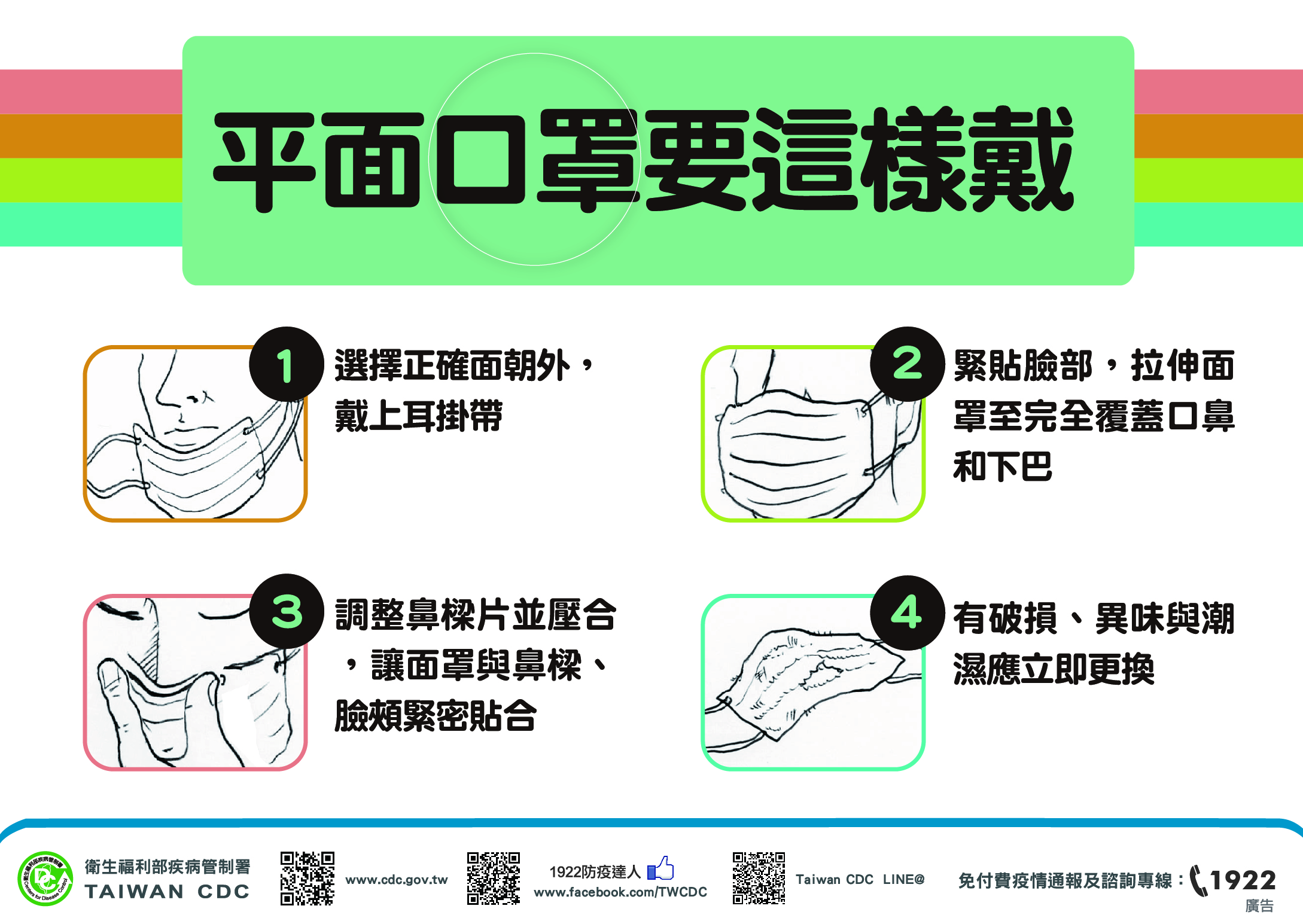 平面口罩要這樣戴

1 選擇正確面朝外，戴上耳掛帶

2 緊貼臉部，拉伸面罩至完全覆蓋口鼻和下巴

3 調整鼻樑片並壓合，讓面罩與鼻樑、臉頰緊密貼合

4 有破損、異味與潮濕應立即更換

衛生福利部疾病管制署
TAIWAN CDC

www.cdc.gov.tw

1922防疫達人
www.facebook.com/TWCDC

Taiwan CDC LINE@

免付費疫情通報及諮詢專線：1922

廣告